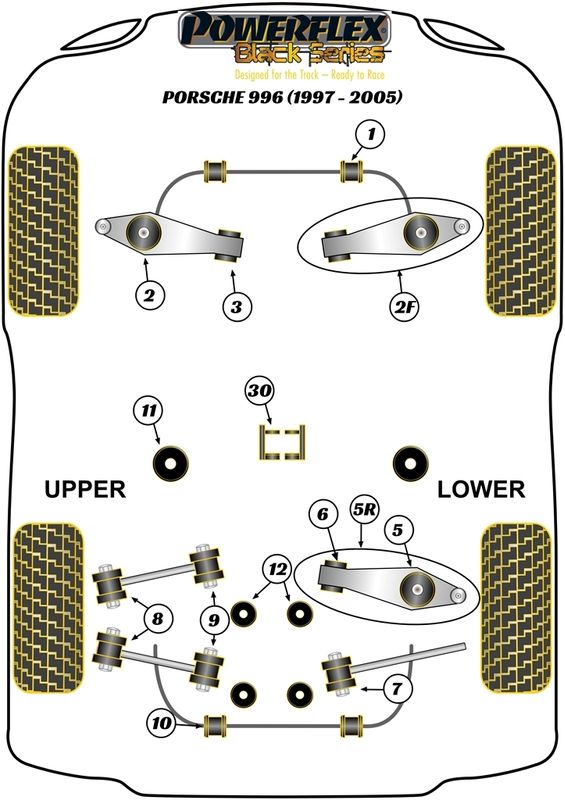 POWERFLEX
Black Series
Designed for the Track – Ready to Race

PORSCHE 996 (1997 - 2005)

1

2

3

2F

30

11

UPPER

LOWER

6

5R

5

12

8

9

7

10